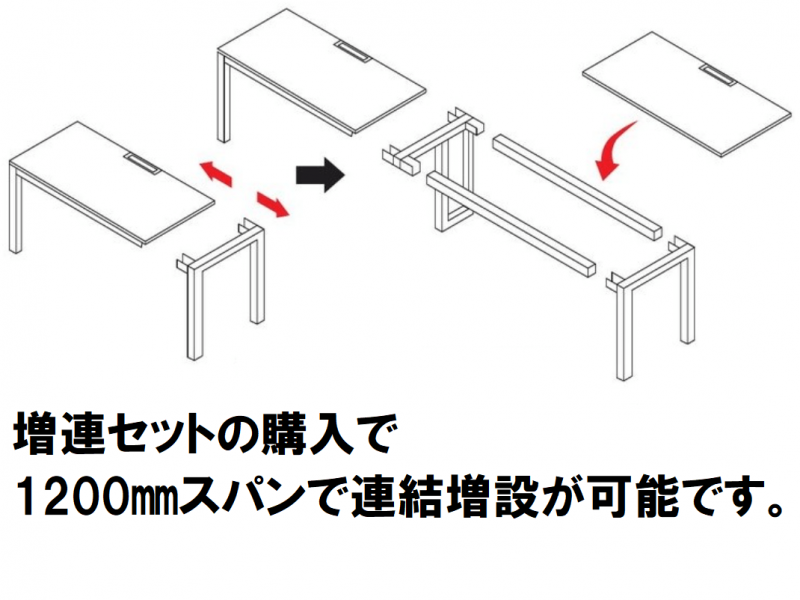 増連セットの購入で
1200㎜スパンで連結増設が可能です。